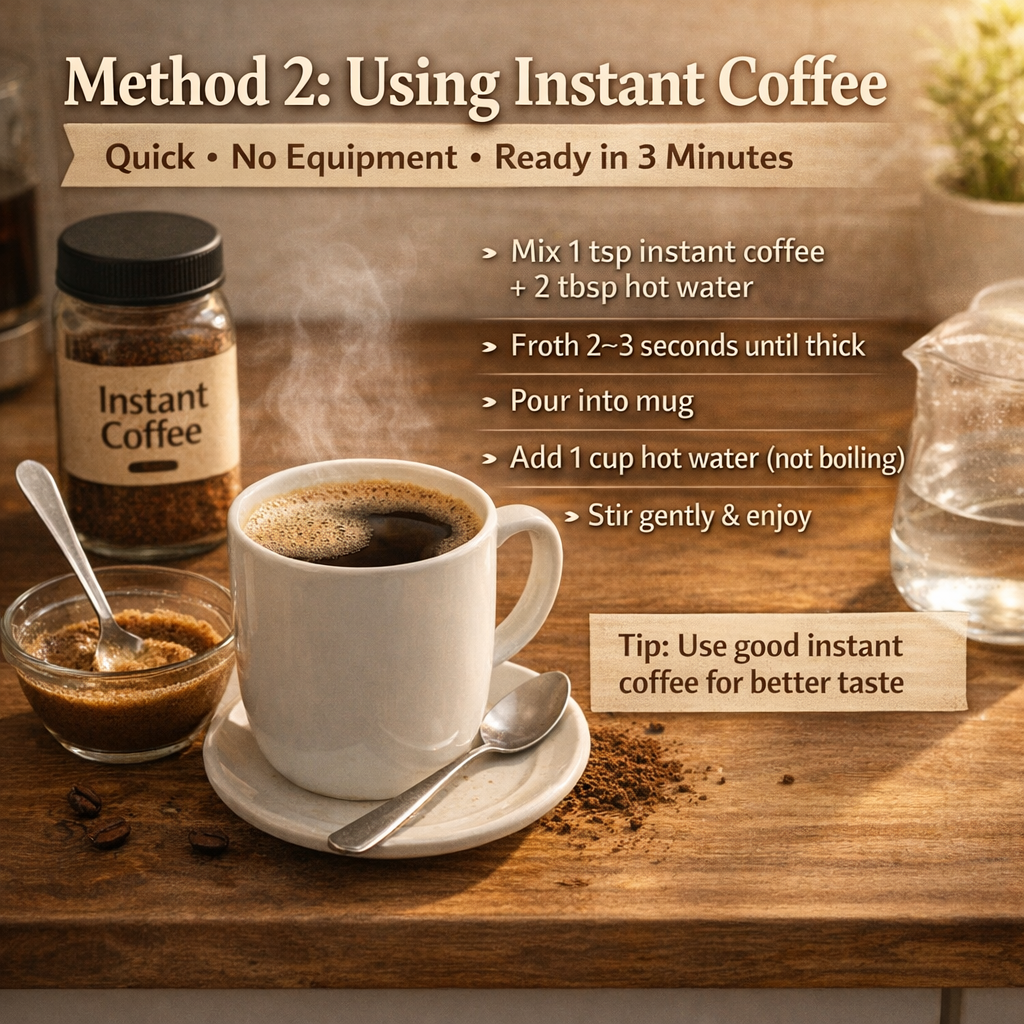 Method 2: Using Instant Coffee

Quick • No Equipment • Ready in 3 Minutes

Instant Coffee

› Mix 1 tsp instant coffee + 2 tbsp hot water

› Froth 2~3 seconds until thick

› Pour into mug

› Add 1 cup hot water (not boiling)

› Stir gently & enjoy

Tip: Use good instant coffee for better taste